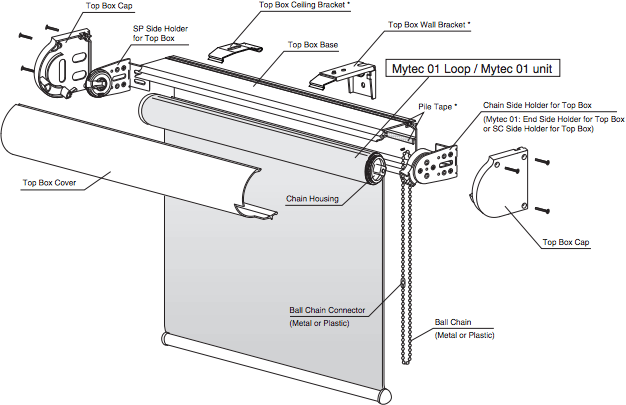 Top Box Cap

SP Side Holder for Top Box

Top Box Ceiling Bracket *

Top Box Base

Top Box Wall Bracket *

Mytec 01 Loop / Mytec 01 unit

Pile Tape *

Chain Side Holder for Top Box
(Mytec 01: End Side Holder for Top Box or SC Side Holder for Top Box)

Top Box Cover

Chain Housing

Top Box Cap

Ball Chain Connector
(Metal or Plastic)

Ball Chain
(Metal or Plastic)